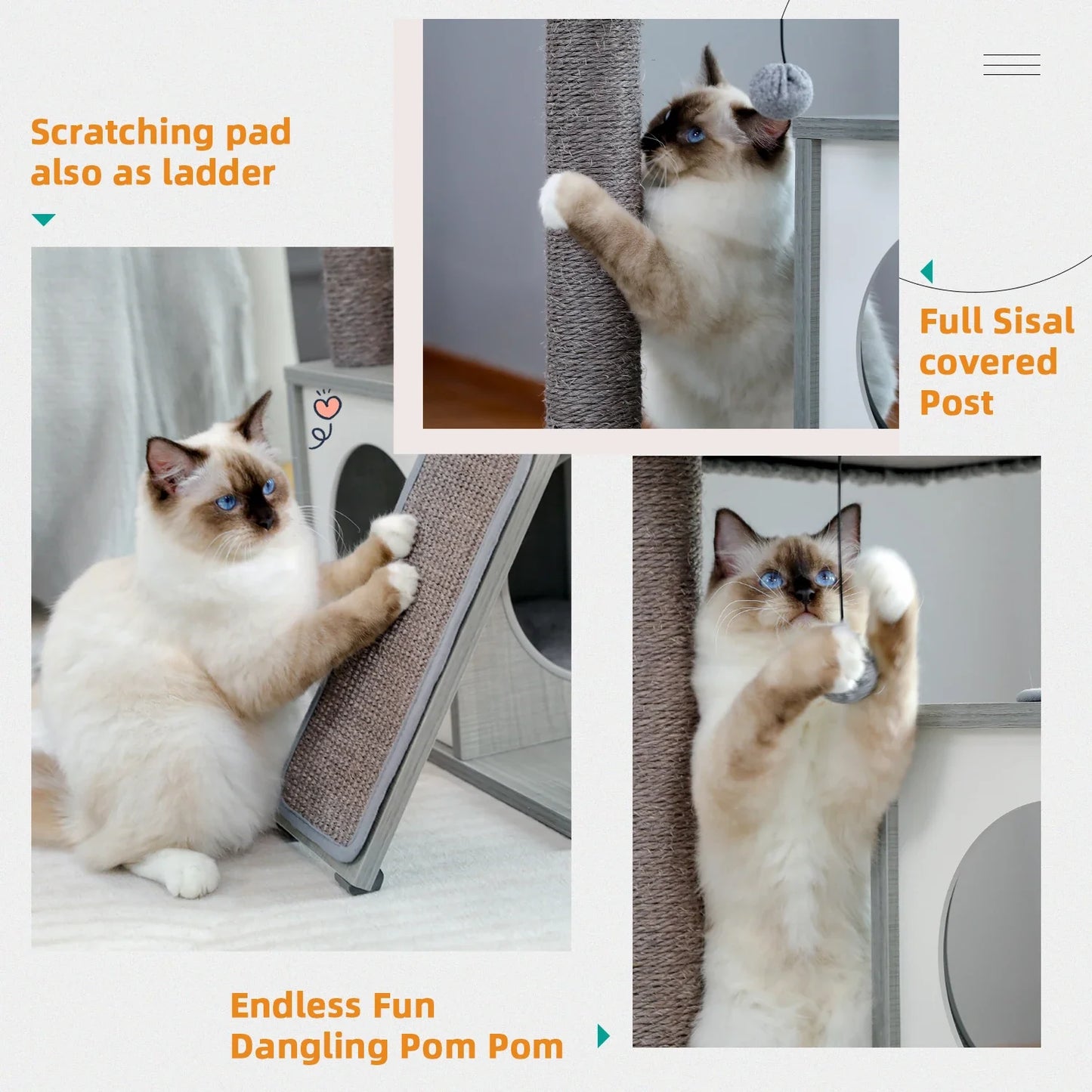 Scratching pad also as ladder

Full Sisal covered Post

Endless Fun Dangling Pom Pom