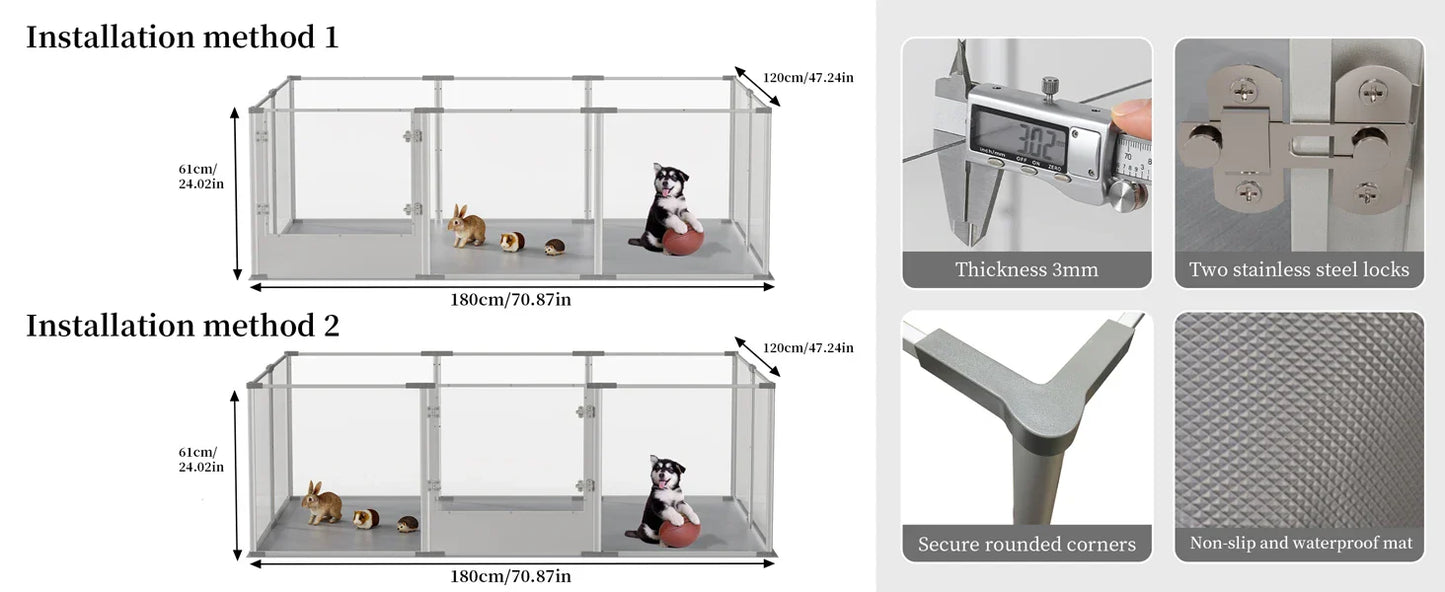 Installation method 1

120cm/47.24in

61cm/
24.02in

180cm/70.87in

Installation method 2

120cm/47.24in

61cm/
24.02in

180cm/70.87in

3.02

inch/mm OFF ON ZERO

Thickness 3mm

Two stainless steel locks

Secure rounded corners

Non-slip and waterproof mat